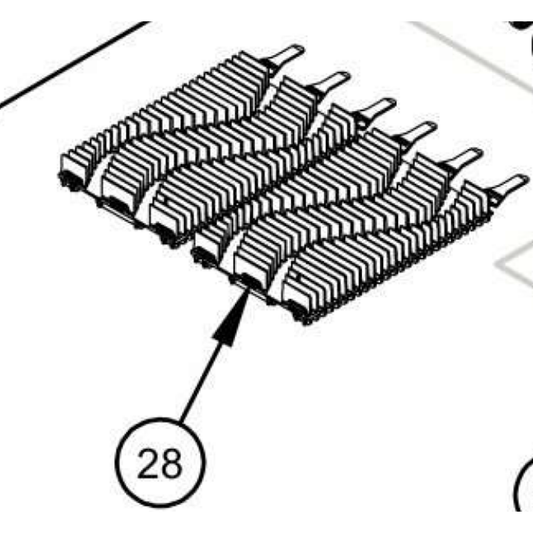 28